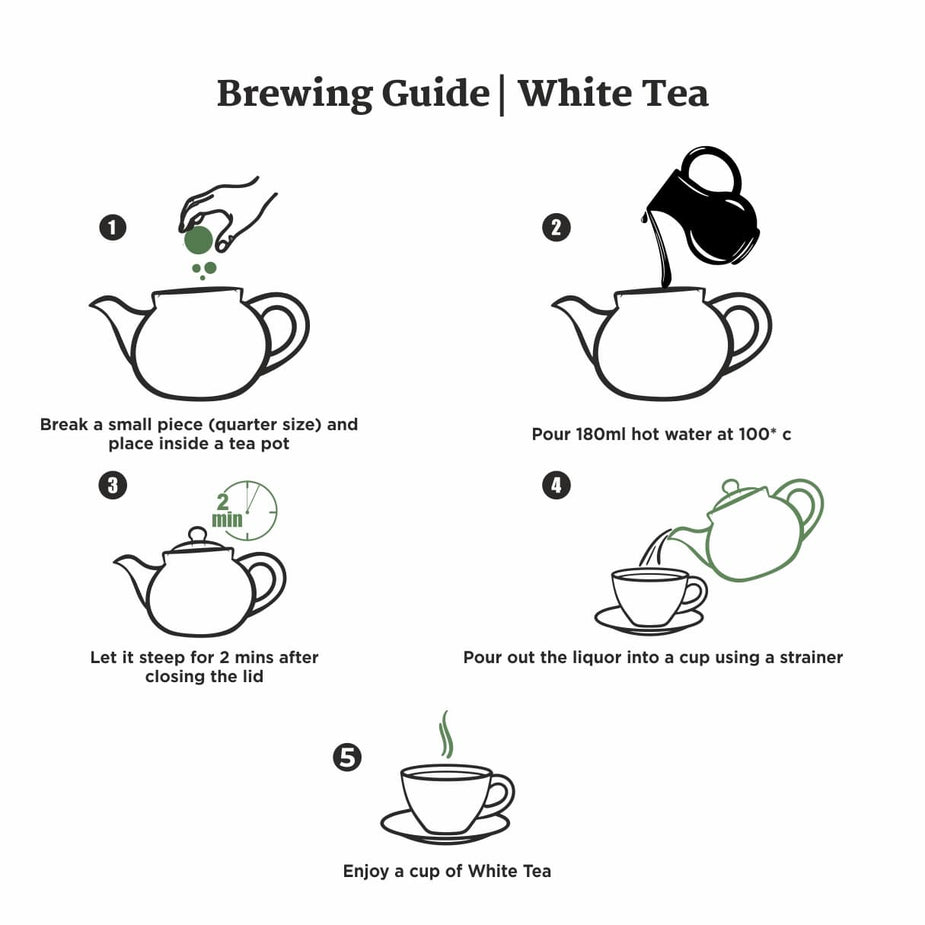 Brewing Guide | White Tea

1

Break a small piece (quarter size) and place inside a tea pot

2

Pour 180ml hot water at 100* c

3

2 min

Let it steep for 2 mins after closing the lid

4

Pour out the liquor into a cup using a strainer

5

Enjoy a cup of White Tea