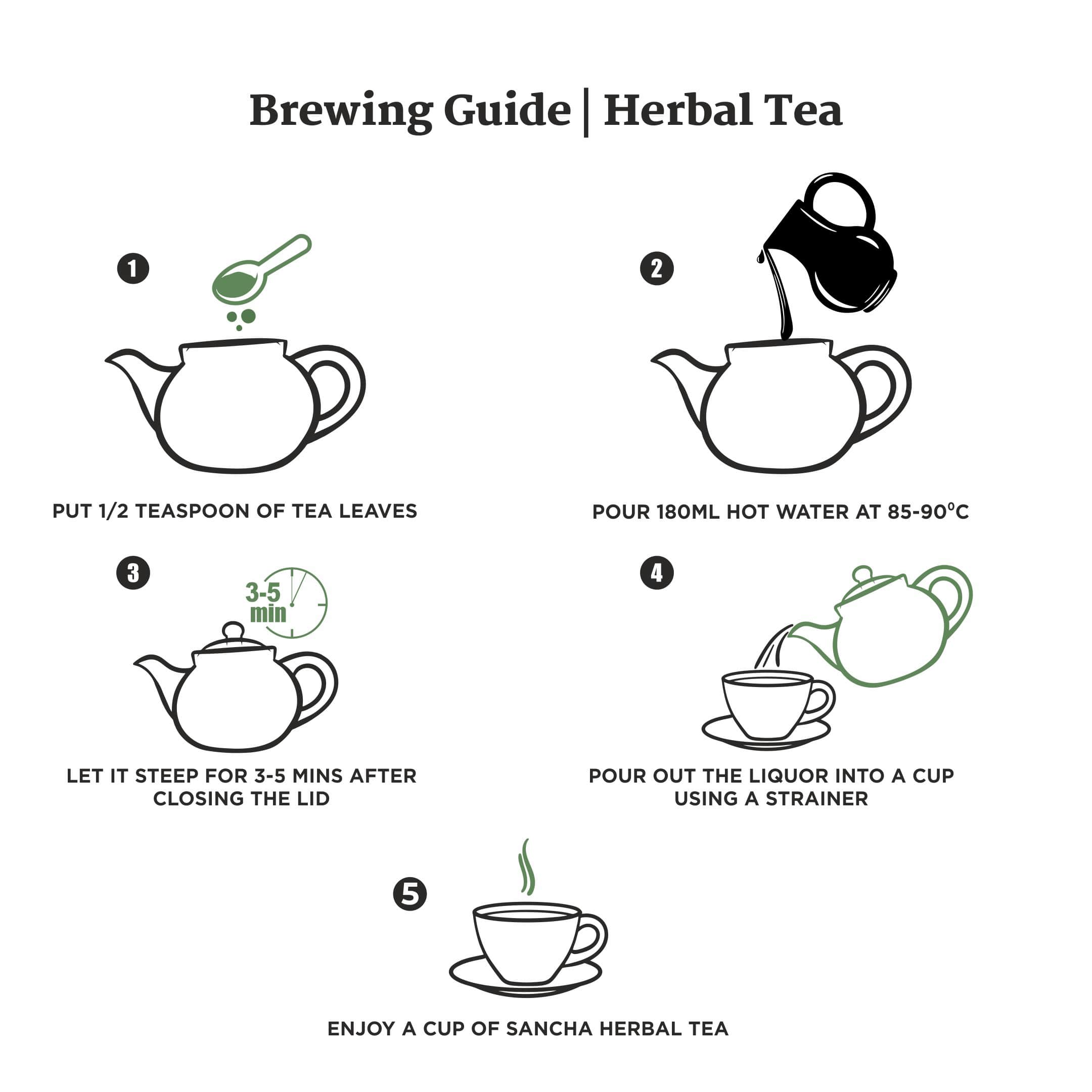 Brewing Guide | Herbal Tea

1

PUT 1/2 TEASPOON OF TEA LEAVES

2

POUR 180ML HOT WATER AT 85-90$^0$C

3

3-5 min

LET IT STEEP FOR 3-5 MINS AFTER CLOSING THE LID

4

POUR OUT THE LIQUOR INTO A CUP USING A STRAINER

5

ENJOY A CUP OF SANCHA HERBAL TEA