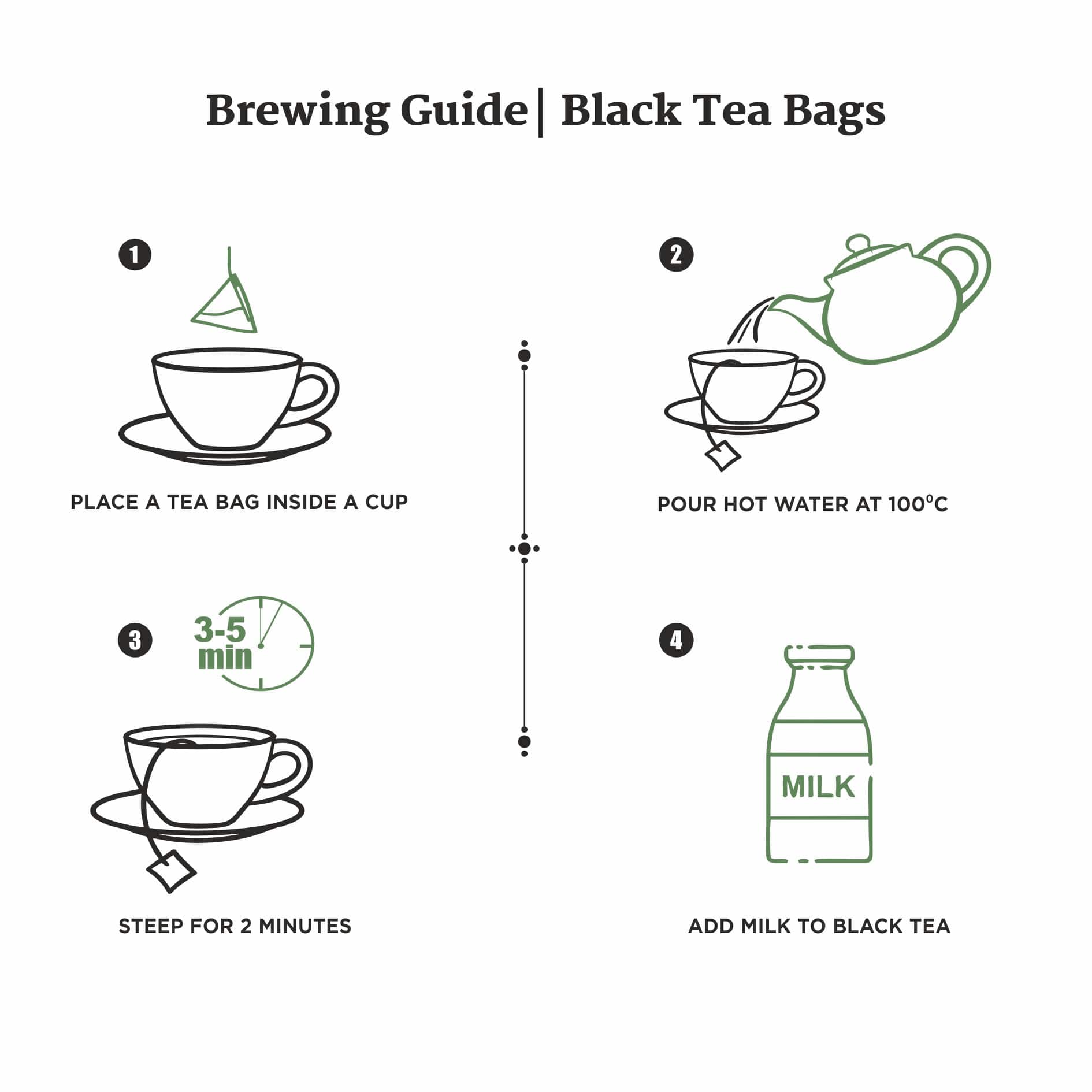 Brewing Guide | Black Tea Bags

1

PLACE A TEA BAG INSIDE A CUP

2

POUR HOT WATER AT $100^0C$

3

3-5 min

STEEP FOR 2 MINUTES

4

MILK

ADD MILK TO BLACK TEA