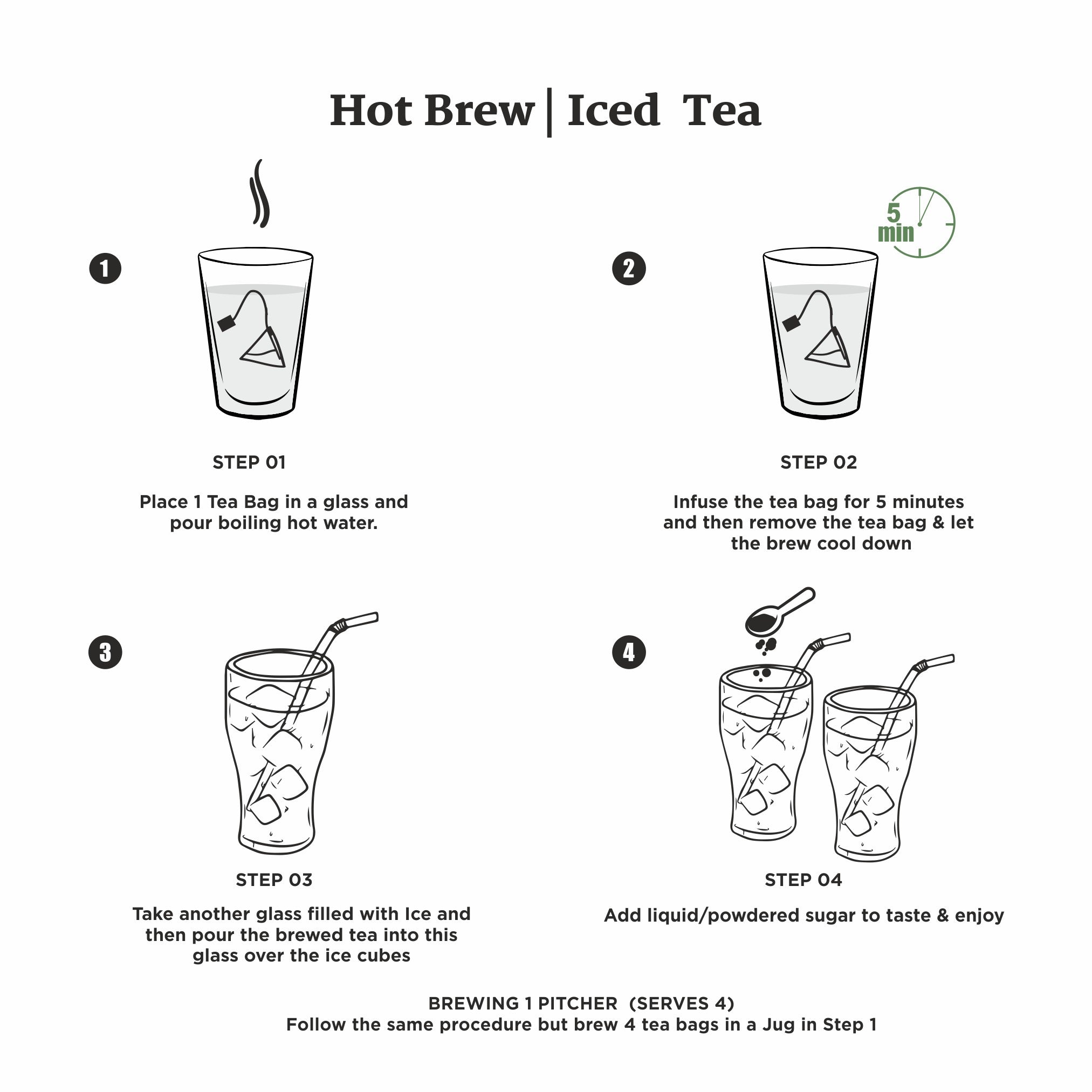 Hot Brew | Iced Tea

1

STEP 01

Place 1 Tea Bag in a glass and pour boiling hot water.

2

5 min

STEP 02

Infuse the tea bag for 5 minutes and then remove the tea bag & let the brew cool down

3

STEP 03

Take another glass filled with Ice and then pour the brewed tea into this glass over the ice cubes

4

STEP 04

Add liquid/powdered sugar to taste & enjoy

BREWING 1 PITCHER (SERVES 4)
Follow the same procedure but brew 4 tea bags in a Jug in Step 1