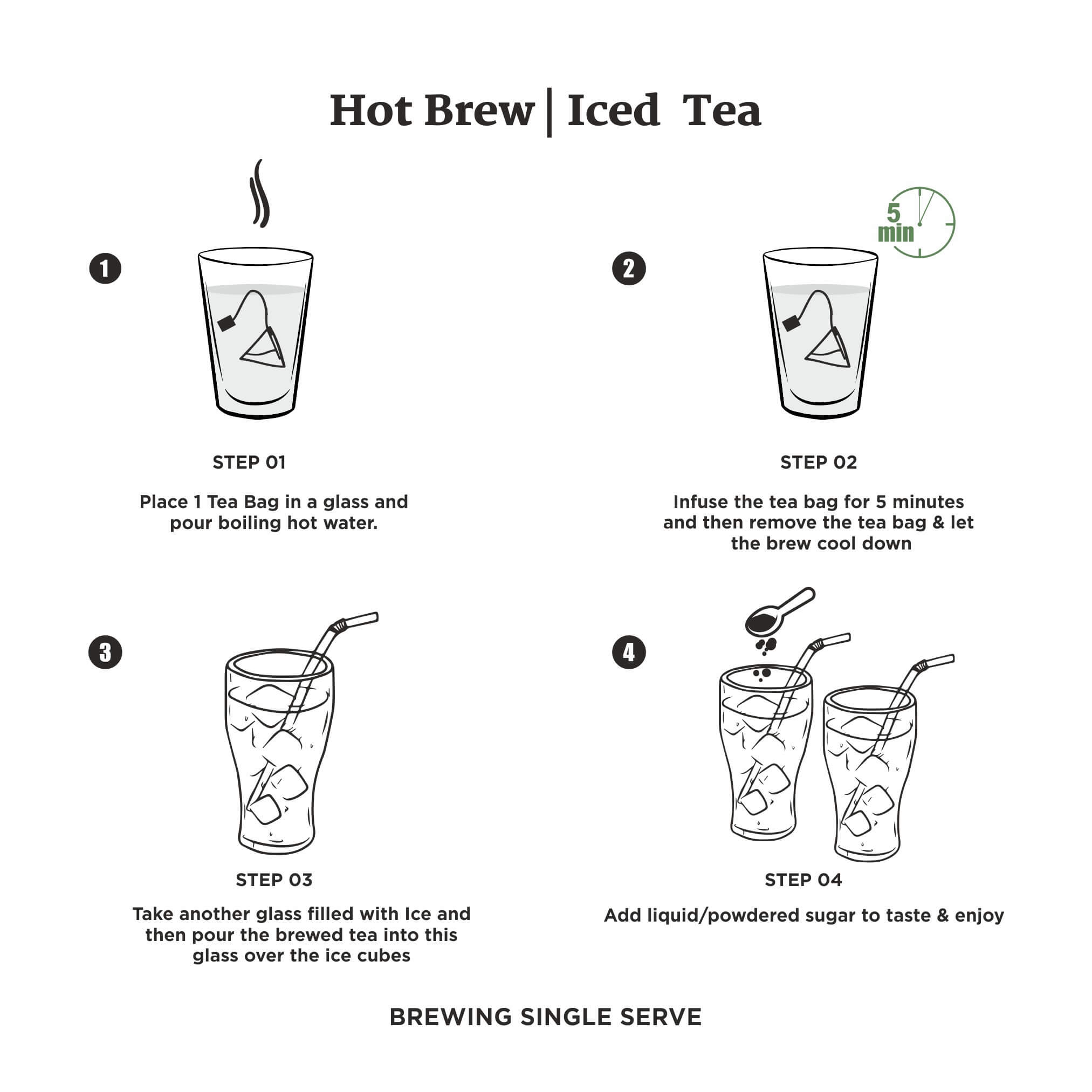 Hot Brew | Iced Tea

1

STEP 01

Place 1 Tea Bag in a glass and pour boiling hot water.

2

5 min

STEP 02

Infuse the tea bag for 5 minutes and then remove the tea bag & let the brew cool down

3

STEP 03

Take another glass filled with Ice and then pour the brewed tea into this glass over the ice cubes

4

STEP 04

Add liquid/powdered sugar to taste & enjoy

BREWING SINGLE SERVE